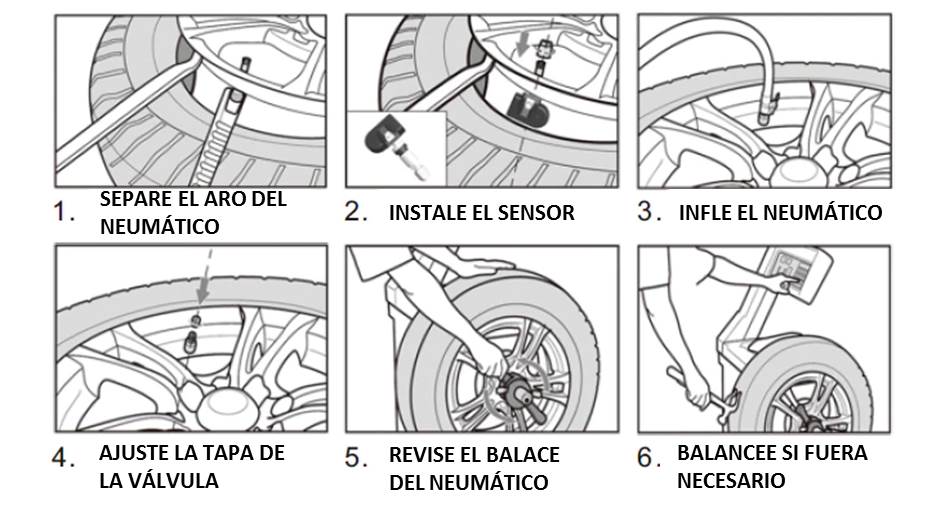 1. SEPARE EL ARO DEL NEUMÁTICO

2. INSTALE EL SENSOR

3. INFLE EL NEUMÁTICO

4. AJUSTE LA TAPA DE LA VÁLVULA

5. REVISE EL BALACE DEL NEUMÁTICO

6. BALANCEE SI FUERA NECESARIO